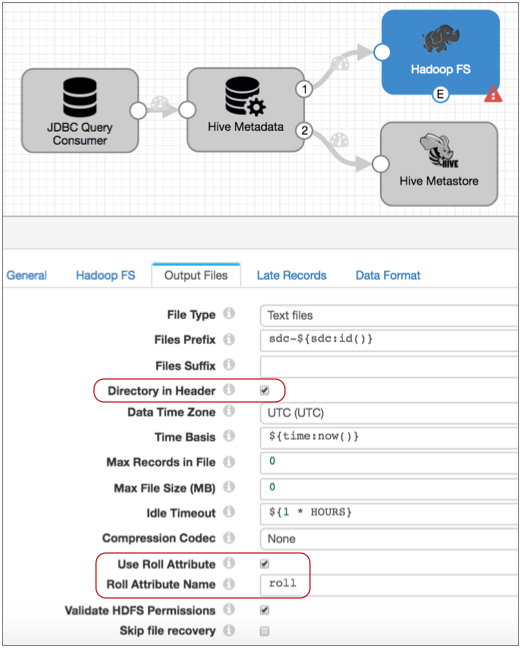 JDBC Query Consumer

Hive Metadata

1

2

Hadoop FS

E

HIVE

Hive Metastore

General Hadoop FS Output Files Late Records Data Format

File Type Text files

Files Prefix sdc-${sdc:id()}

Files Suffix

Directory in Header

Data Time Zone UTC (UTC)

Time Basis ${time:now()}

Max Records in File 0

Max File Size (MB) 0

Idle Timeout ${1 * HOURS}

Compression Codec None

Use Roll Attribute

Roll Attribute Name roll

Validate HDFS Permissions

Skip file recovery